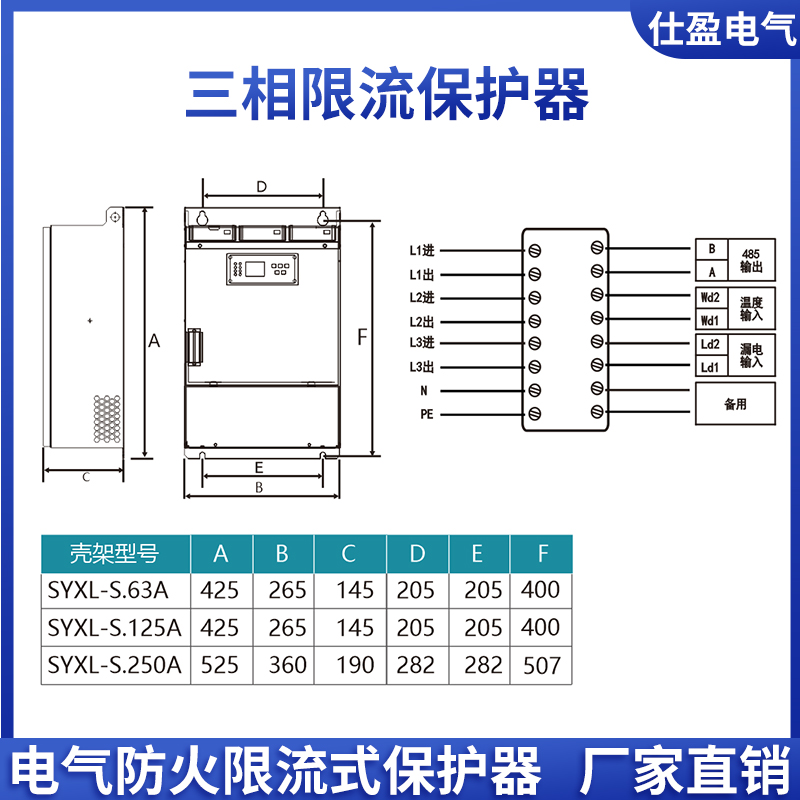 仕盈电气

三相限流保护器

D

A

F

C

E

B

L1进
L1出
L2进
L2出
L3进
L3出
N
PE

B
A
485
输出

Wd2
Wd1
温度
输入

Ld2
Ld1
漏电
输入

备用

| 壳架型号 | A | B | C | D | E | F |
|---|---|---|---|---|---|---|
| SYXL-S.63A | 425 | 265 | 145 | 205 | 205 | 400 |
| SYXL-S.125A | 425 | 265 | 145 | 205 | 205 | 400 |
| SYXL-S.250A | 525 | 360 | 190 | 282 | 282 | 507 |

电气防火限流式保护器 厂家直销