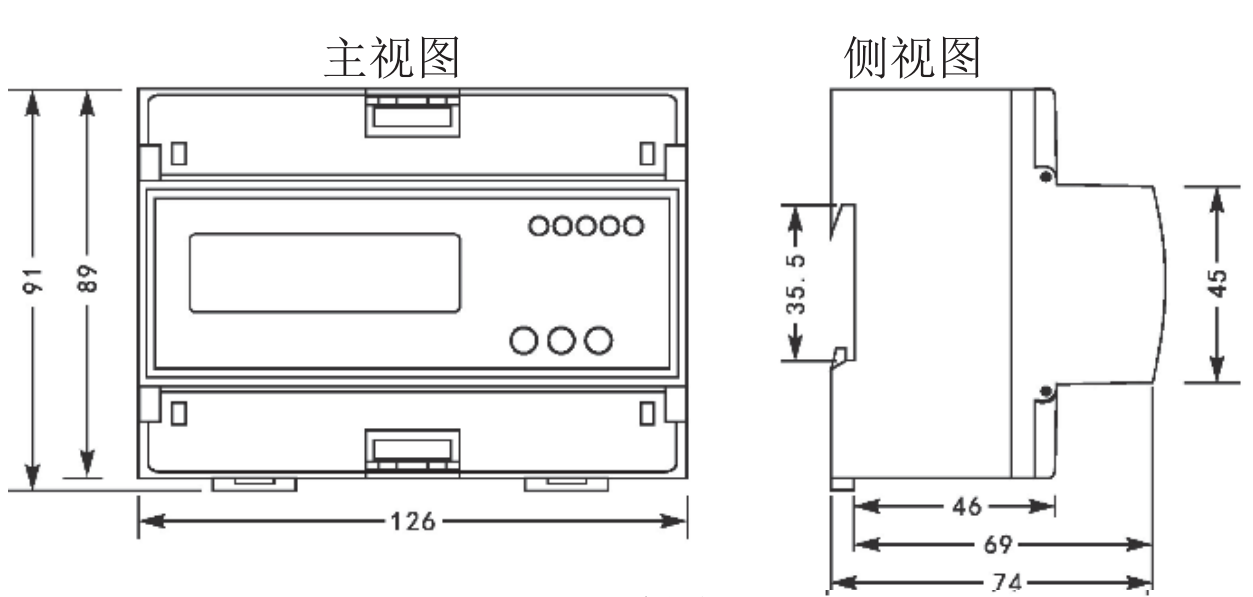 主视图

91
89
126

侧视图

35.5
45
46
69
74